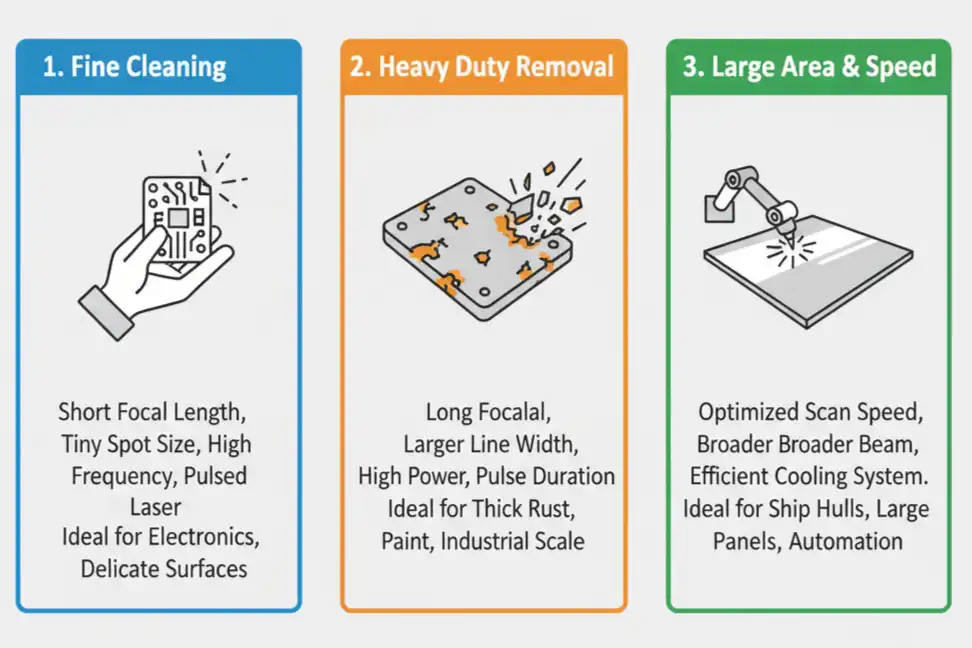 1. Fine Cleaning

Short Focal Length, Tiny Spot Size, High Frequency, Pulsed Laser
Ideal for Electronics, Delicate Surfaces

2. Heavy Duty Removal

Long Focalal, Larger Line Width, High Power, Pulse Duration
Ideal for Thick Rust, Paint, Industrial Scale

3. Large Area & Speed

Optimized Scan Speed, Broader Broader Beam, Efficient Cooling System.
Ideal for Ship Hulls, Large Panels, Automation