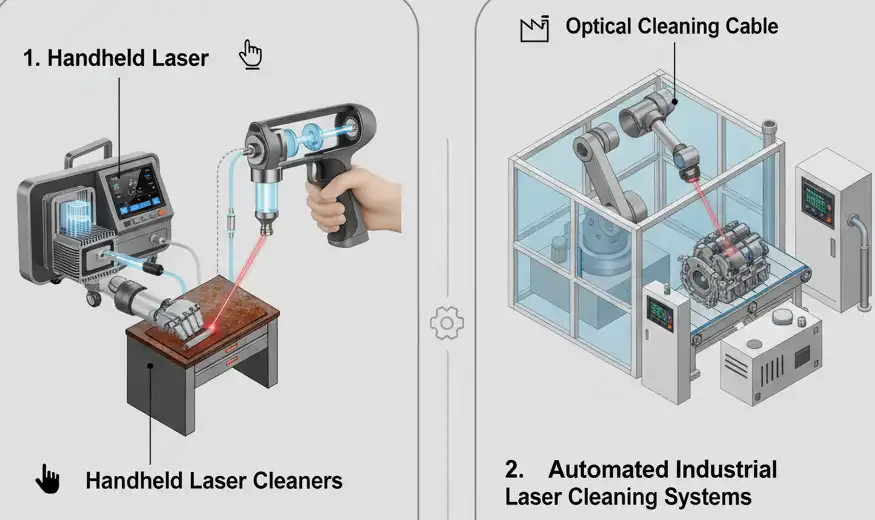 1. Handheld Laser

Handheld Laser Cleaners

Optical Cleaning Cable

2. Automated Industrial Laser Cleaning Systems