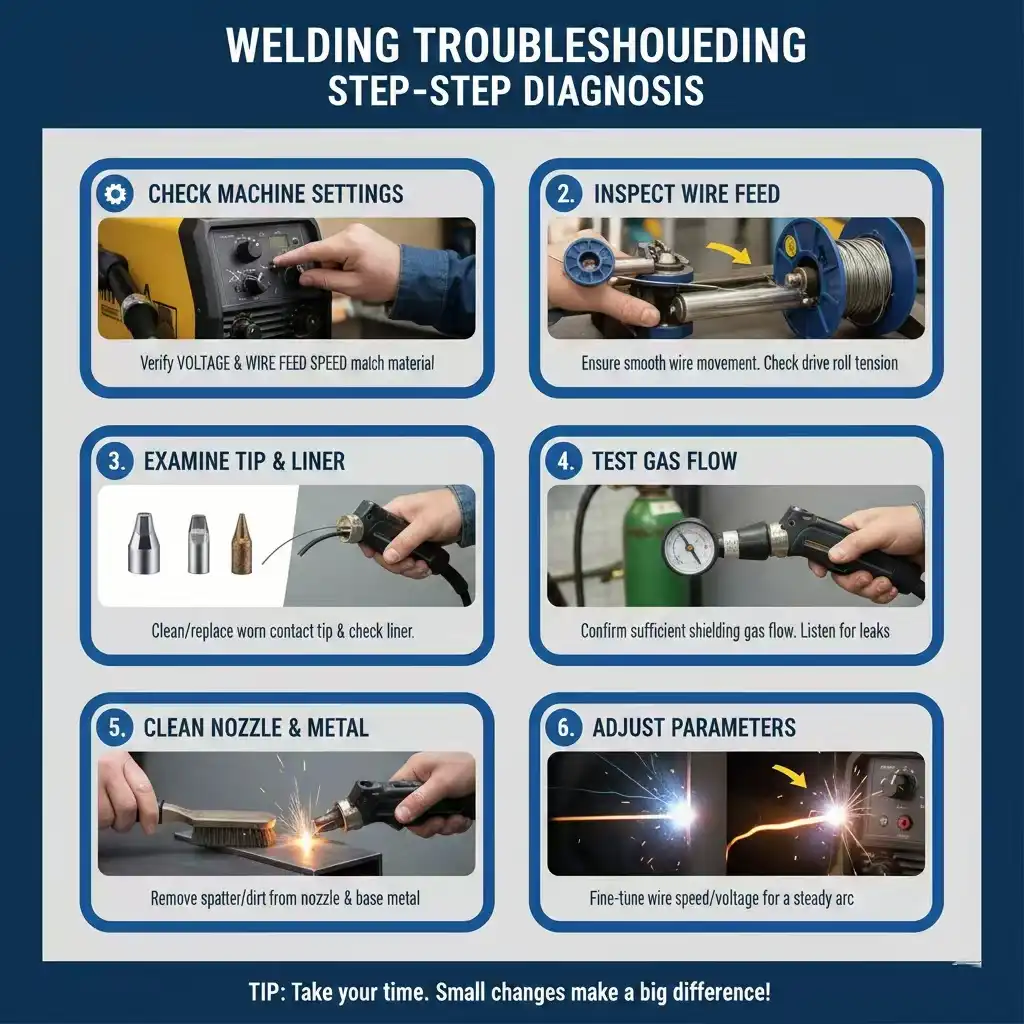 WELDING TROUBLESHOUEDING
STEP-STEP DIAGNOSIS

CHECK MACHINE SETTINGS

Verify VOLTAGE & WIRE FEED SPEED match material

2. INSPECT WIRE FEED

Ensure smooth wire movement. Check drive roll tension

3. EXAMINE TIP & LINER

Clean/replace worn contact tip & check liner.

4. TEST GAS FLOW

Confirm sufficient shielding gas flow. Listen for leaks

5. CLEAN NOZZLE & METAL

Remove spatter/dirt from nozzle & base metal

6. ADJUST PARAMETERS

Fine-tune wire speed/voltage for a steady arc

TIP: Take your time. Small changes make a big difference!