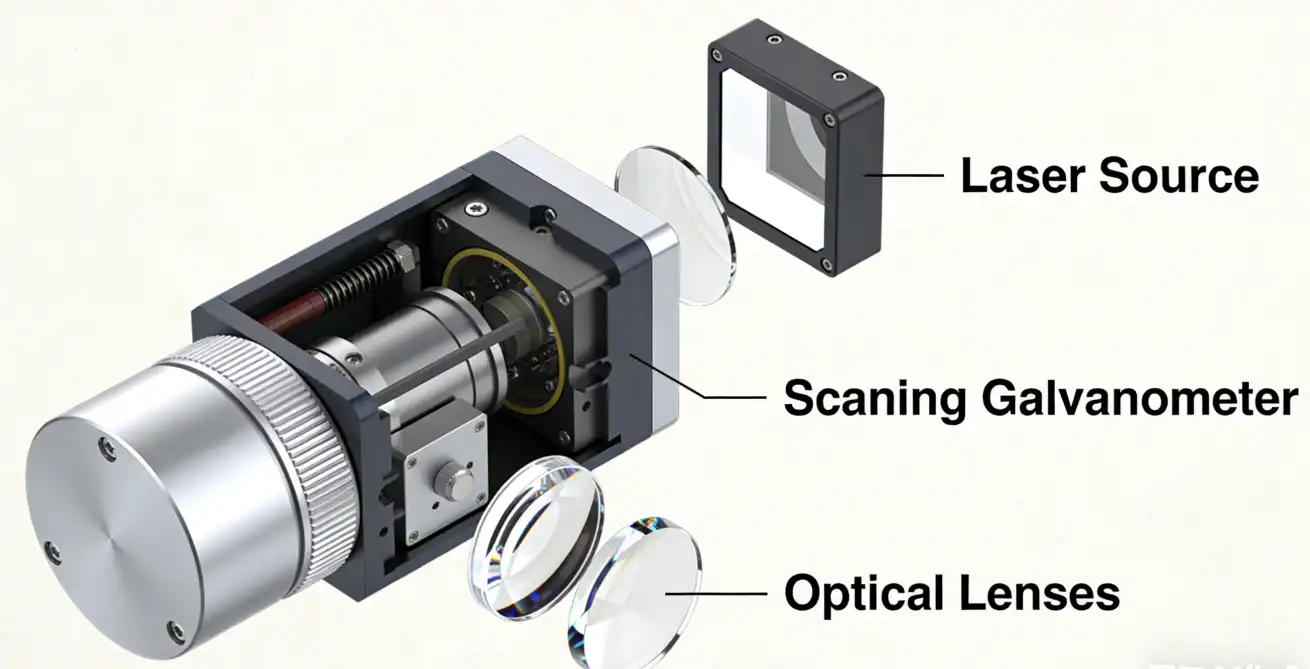 Laser Source

Scaning Galvanometer

Optical Lenses