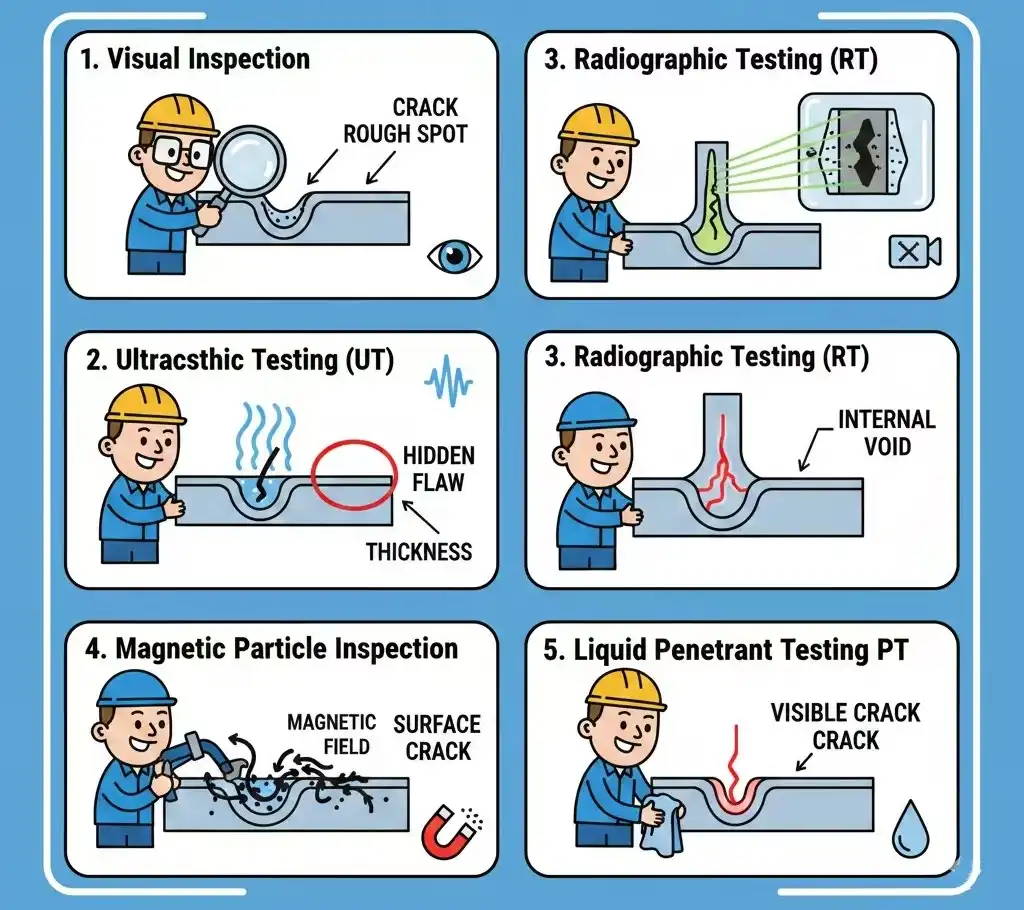 1. Visual Inspection

CRACK
ROUGH SPOT

3. Radiographic Testing (RT)

2. Ultracsthic Testing (UT)

HIDDEN
FLAW

THICKNESS

3. Radiographic Testing (RT)

INTERNAL
VOID

4. Magnetic Particle Inspection

MAGNETIC
FIELD

SURFACE
CRACK

5. Liquid Penetrant Testing PT

VISIBLE CRACK
CRACK