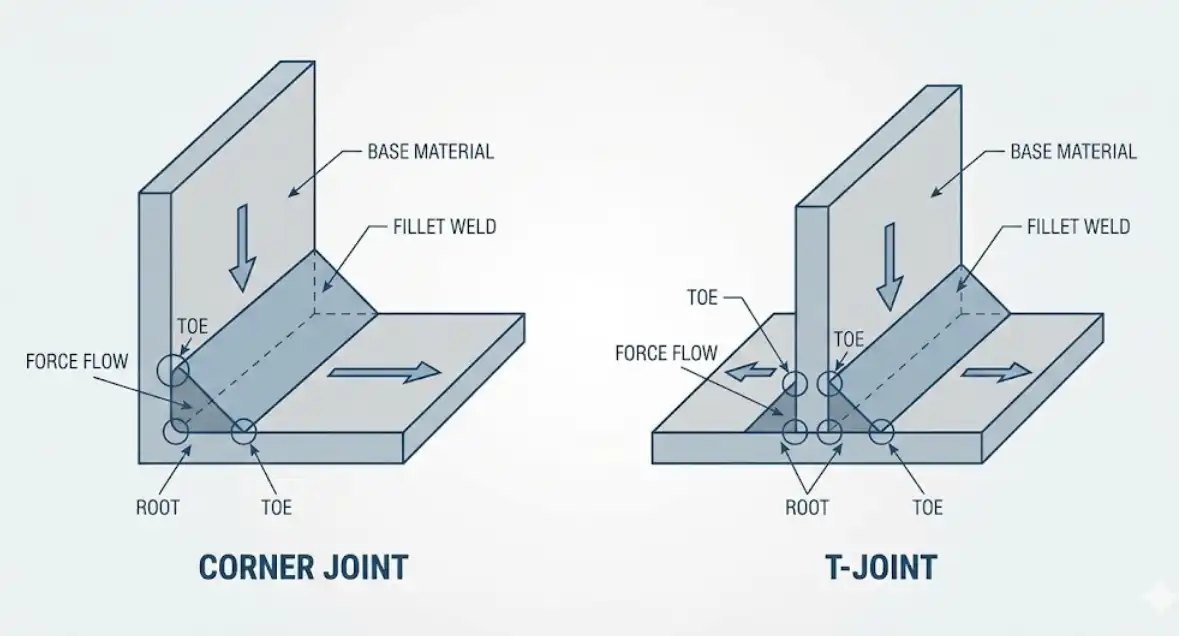 BASE MATERIAL

FILLET WELD

TOE

FORCE FLOW

ROOT

TOE

CORNER JOINT

BASE MATERIAL

FILLET WELD

TOE

TOE

FORCE FLOW

ROOT

TOE

T-JOINT