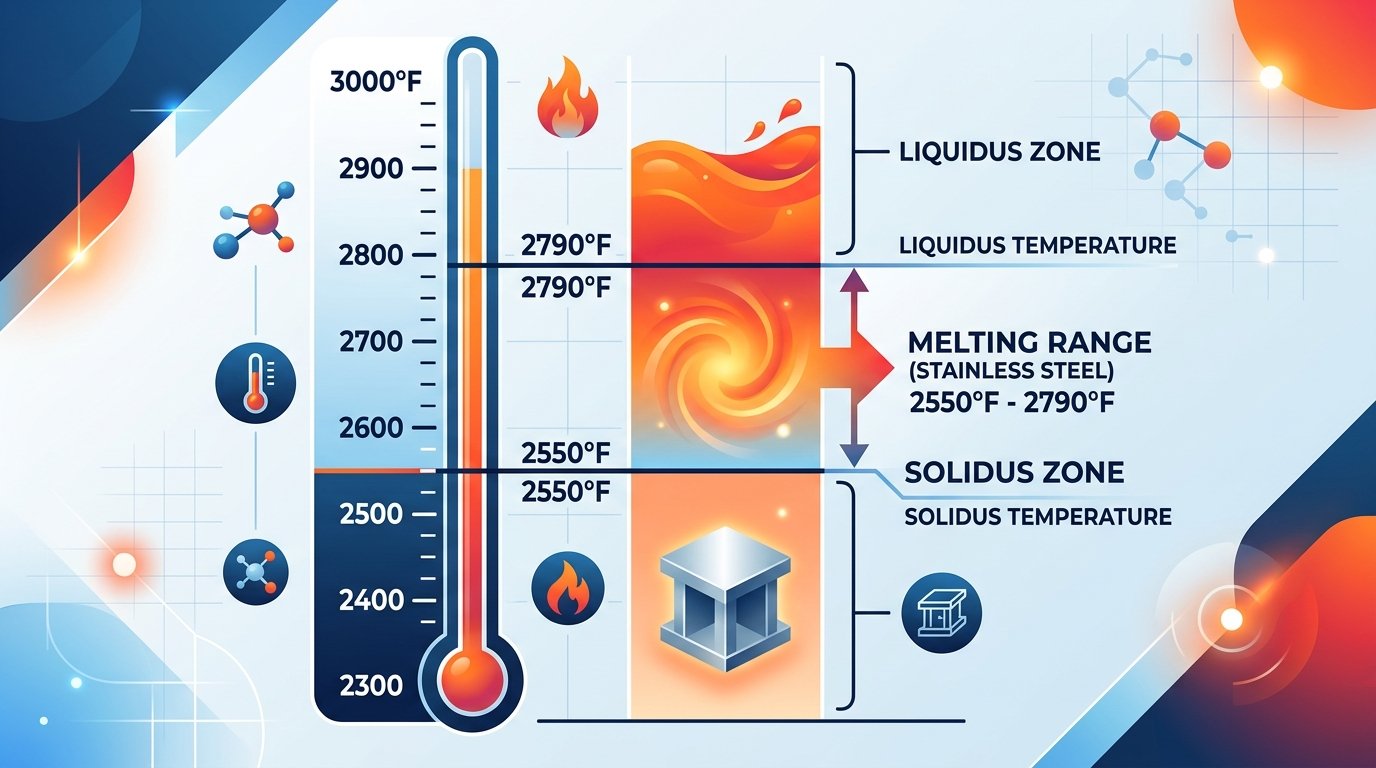 3000°F
2900
2800
2700
2600
2500
2400
2300

2790°F
2790°F
2550°F
2550°F

LIQUIDUS ZONE
LIQUIDUS TEMPERATURE

MELTING RANGE
(STAINLESS STEEL)
2550°F - 2790°F

SOLIDUS ZONE
SOLIDUS TEMPERATURE