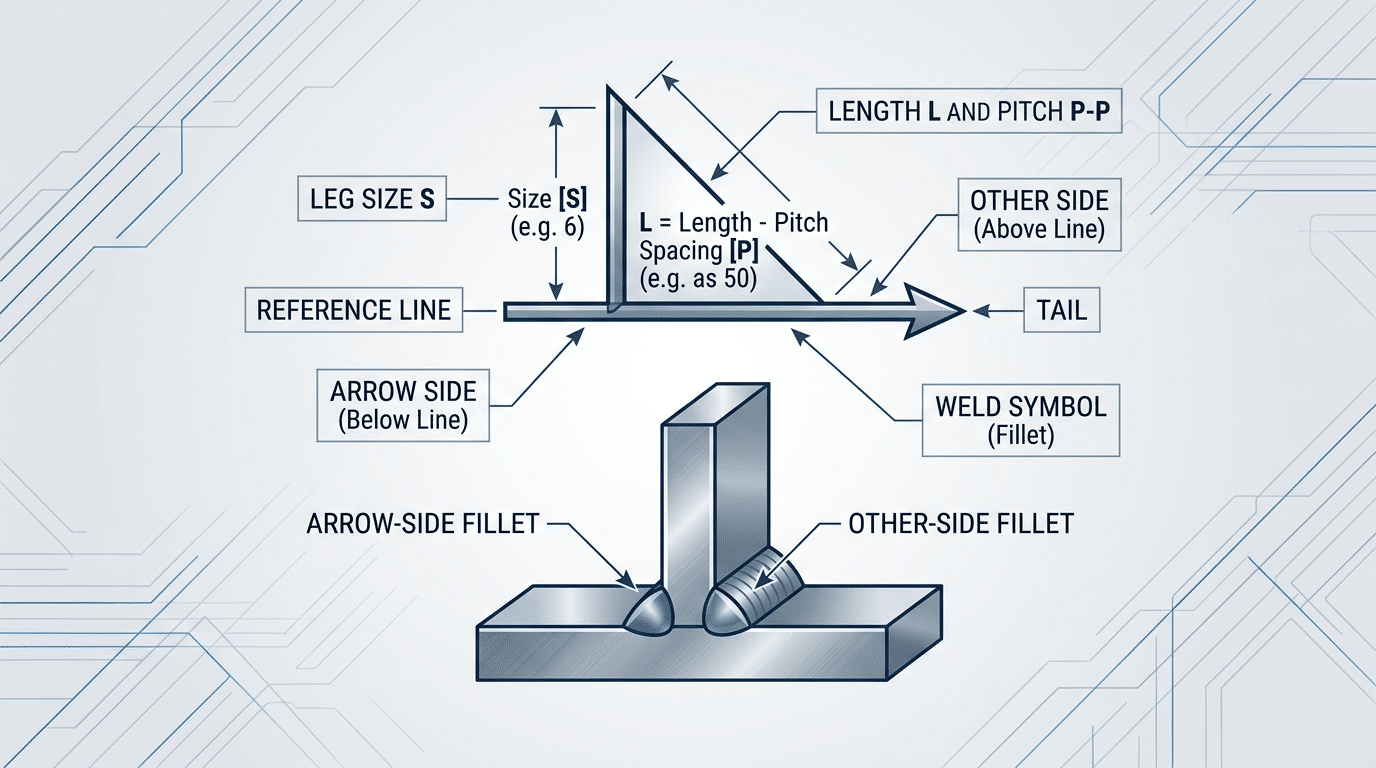 LENGTH L AND PITCH P-P

LEG SIZE S

Size [S]
(e.g. 6)

L = Length - Pitch
Spacing [P]
(e.g. as 50)

OTHER SIDE
(Above Line)

REFERENCE LINE

TAIL

ARROW SIDE
(Below Line)

WELD SYMBOL
(Fillet)

ARROW-SIDE FILLET

OTHER-SIDE FILLET