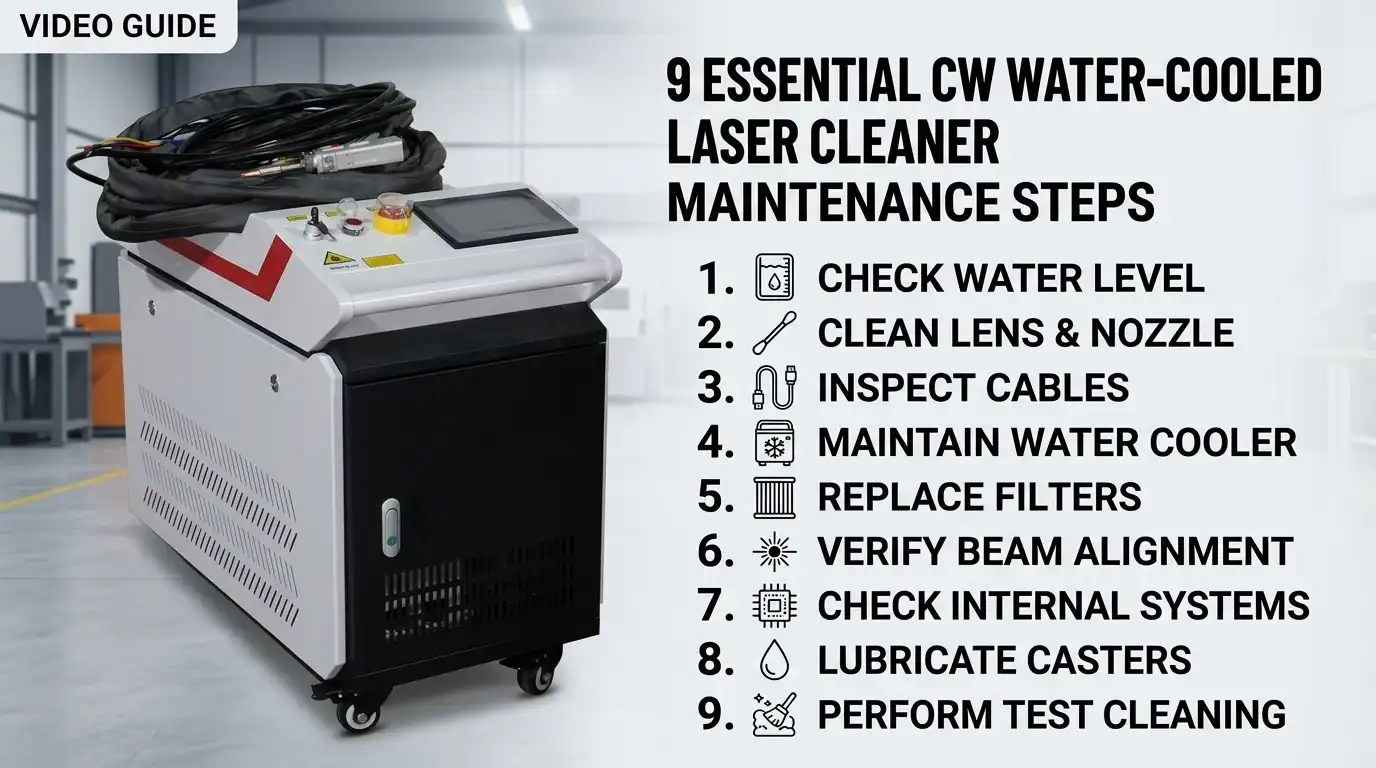 VIDEO GUIDE

9 ESSENTIAL CW WATER-COOLED LASER CLEANER MAINTENANCE STEPS

1. CHECK WATER LEVEL
2. CLEAN LENS & NOZZLE
3. INSPECT CABLES
4. MAINTAIN WATER COOLER
5. REPLACE FILTERS
6. VERIFY BEAM ALIGNMENT
7. CHECK INTERNAL SYSTEMS
8. LUBRICATE CASTERS
9. PERFORM TEST CLEANING